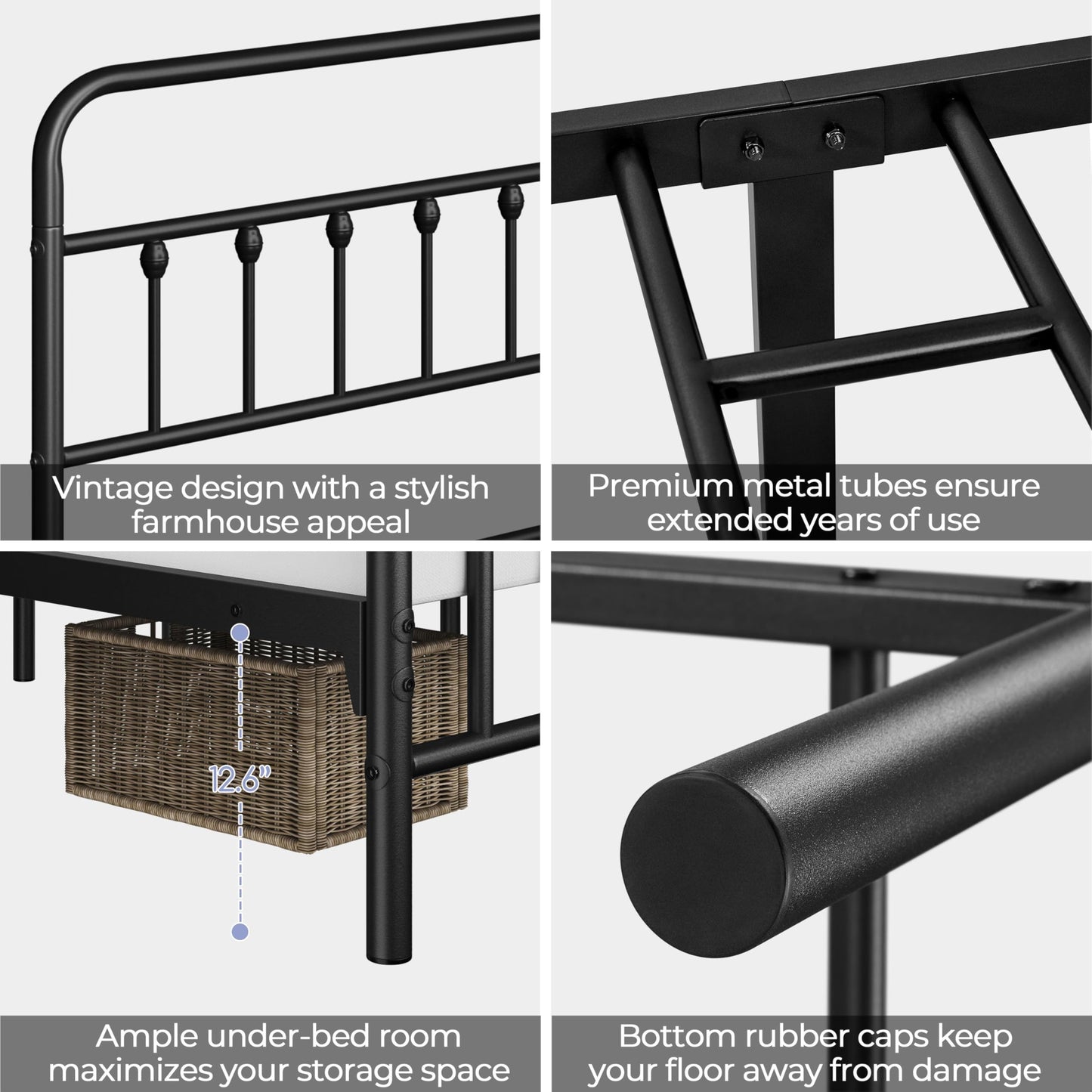 Vintage design with a stylish farmhouse appeal

Premium metal tubes ensure extended years of use

12.6"

Ample under-bed room maximizes your storage space

Bottom rubber caps keep your floor away from damage