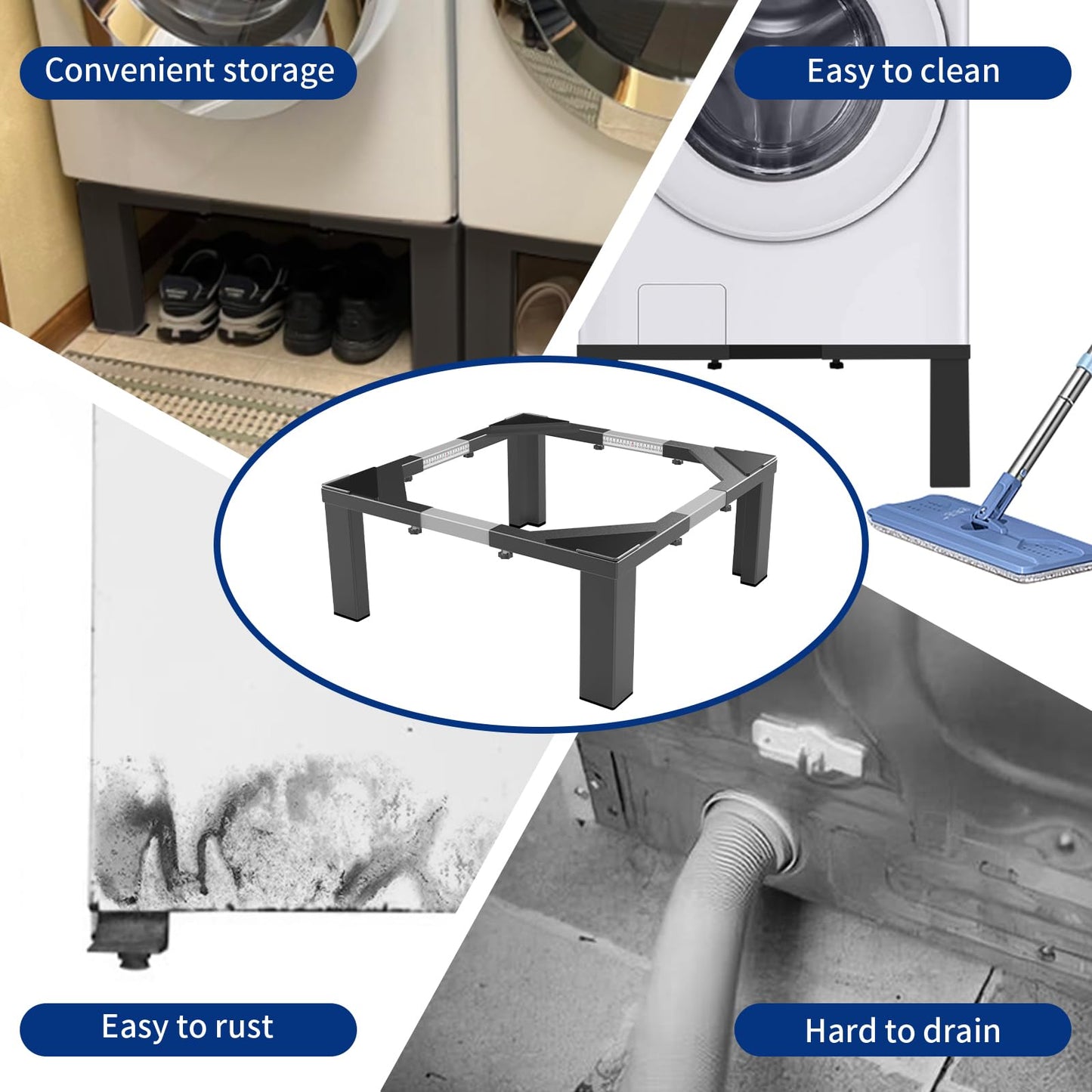 Convenient storage

Easy to clean

Easy to rust

Hard to drain