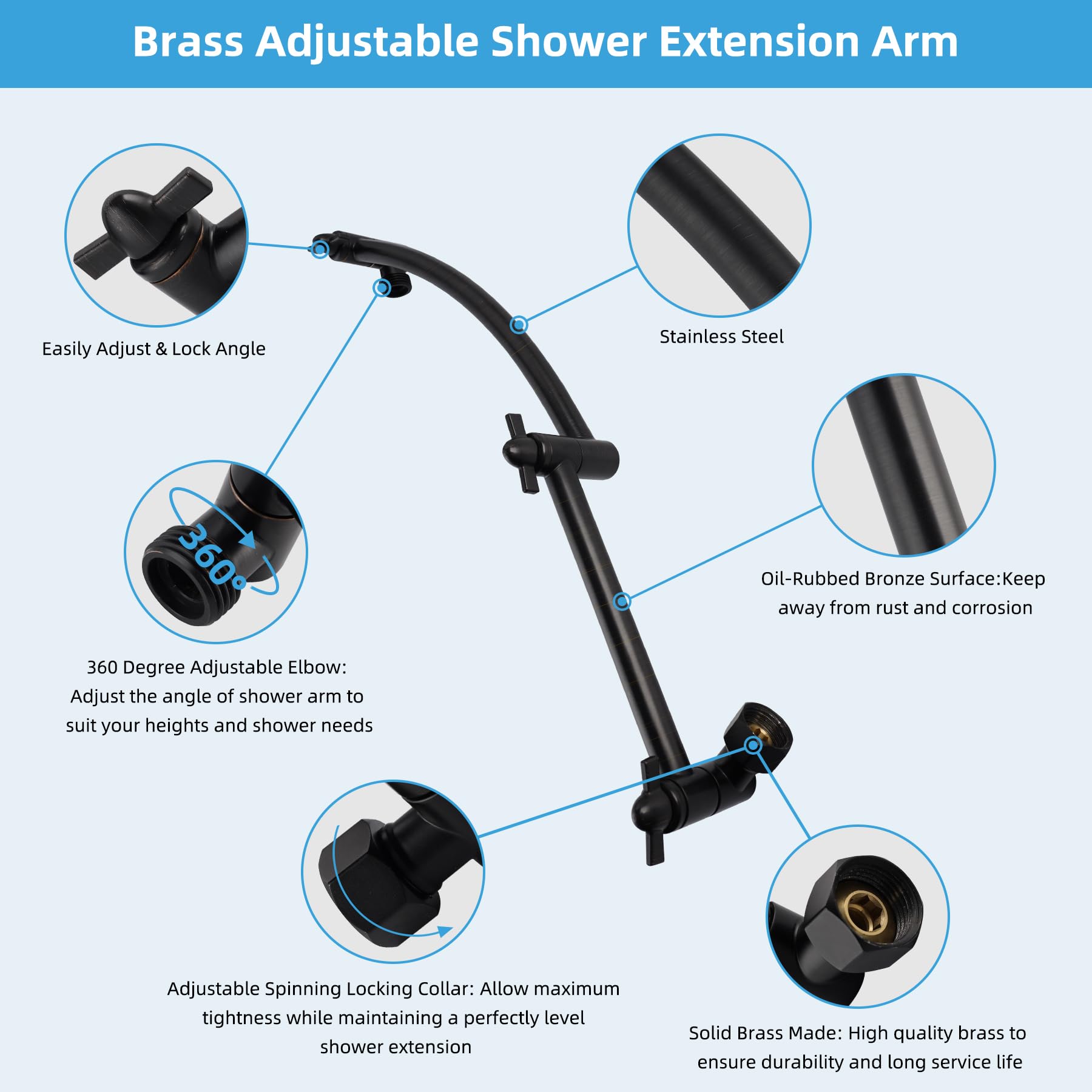 Brass Adjustable Shower Extension Arm

Easily Adjust & Lock Angle

Stainless Steel

360°

Oil-Rubbed Bronze Surface:Keep away from rust and corrosion

360 Degree Adjustable Elbow: Adjust the angle of shower arm to suit your heights and shower needs

Adjustable Spinning Locking Collar: Allow maximum tightness while maintaining a perfectly level shower extension

Solid Brass Made: High quality brass to ensure durability and long service life