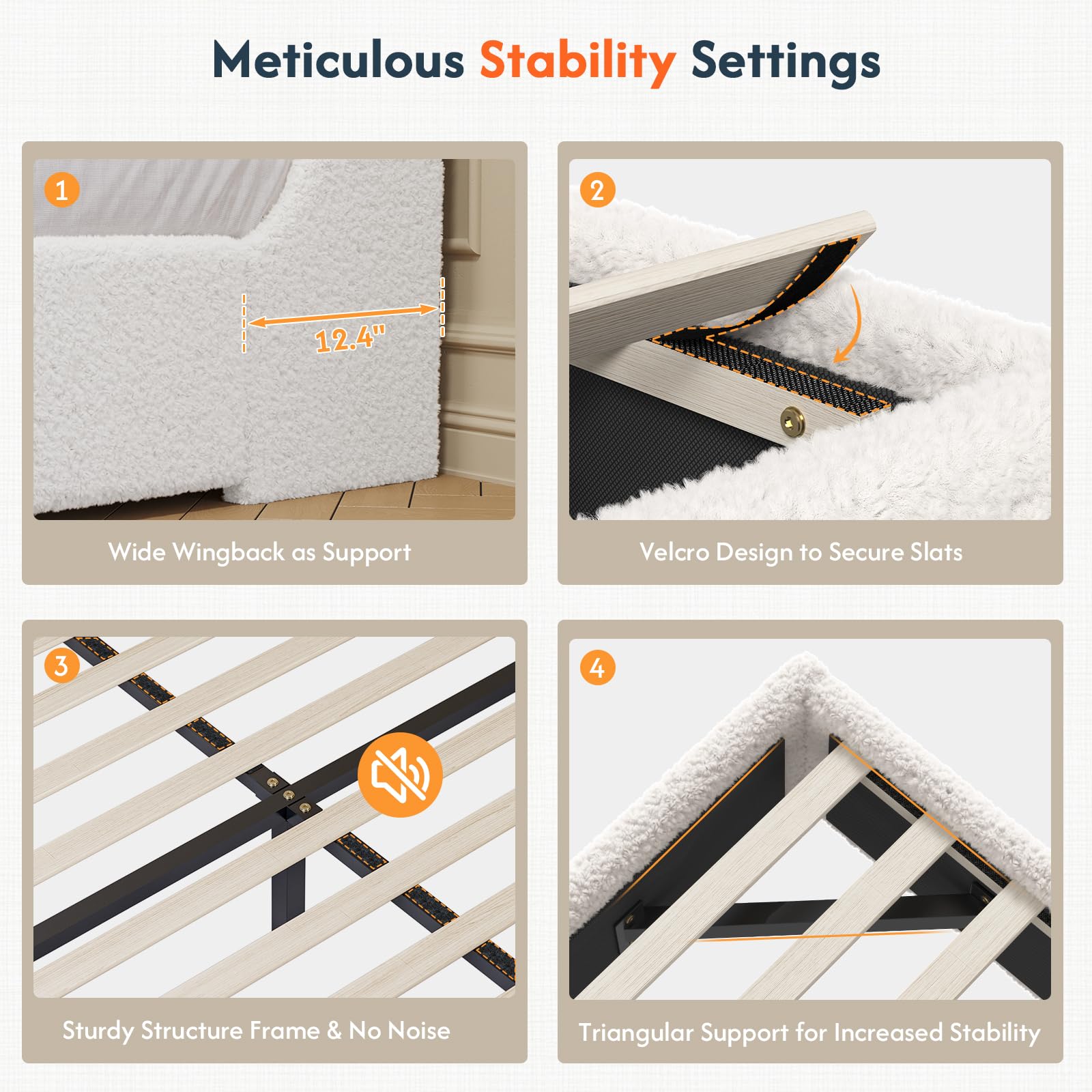 Meticulous Stability Settings

1

12.4"

Wide Wingback as Support

2

Velcro Design to Secure Slats

3

Sturdy Structure Frame & No Noise

4

Triangular Support for Increased Stability