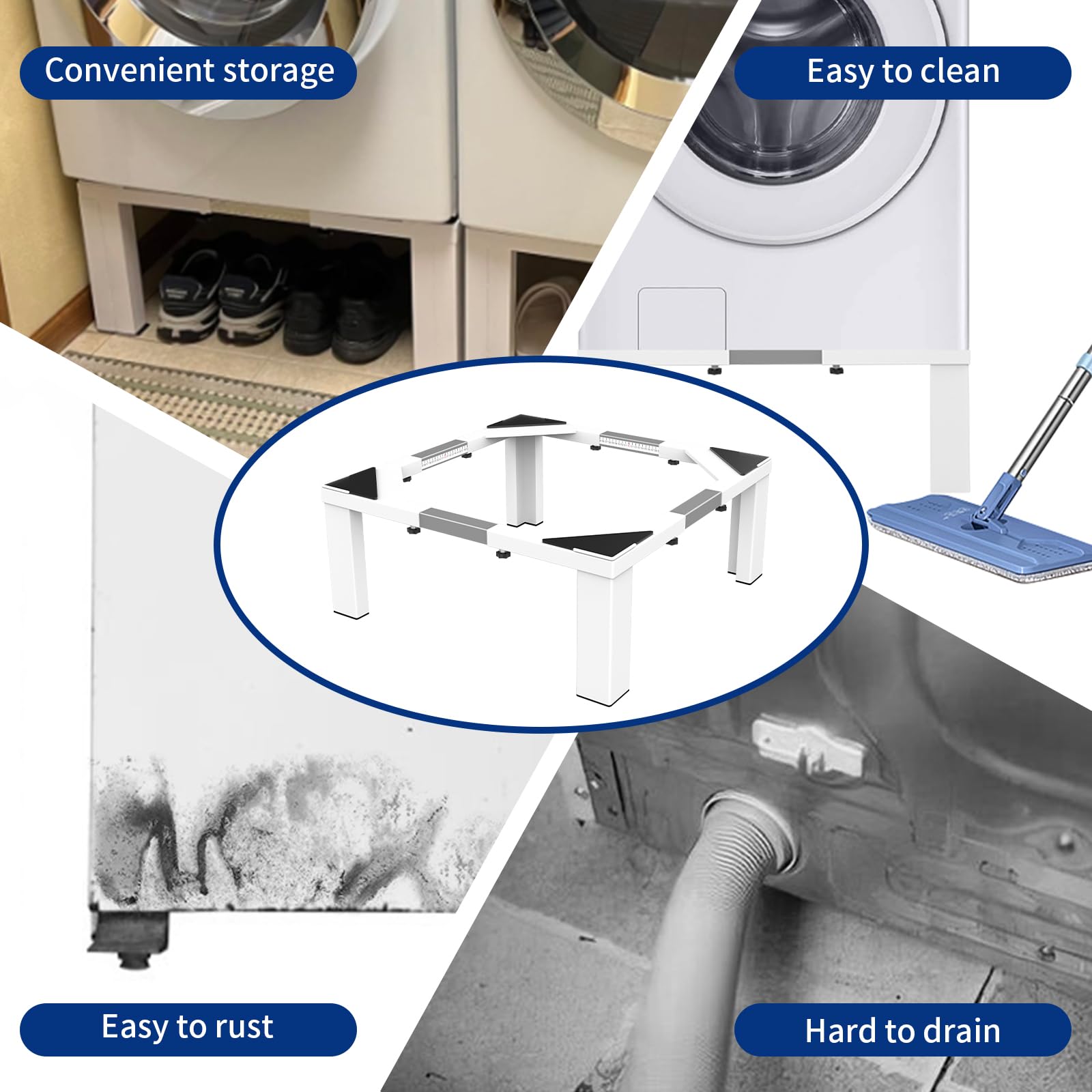 Convenient storage

Easy to clean

Easy to rust

Hard to drain