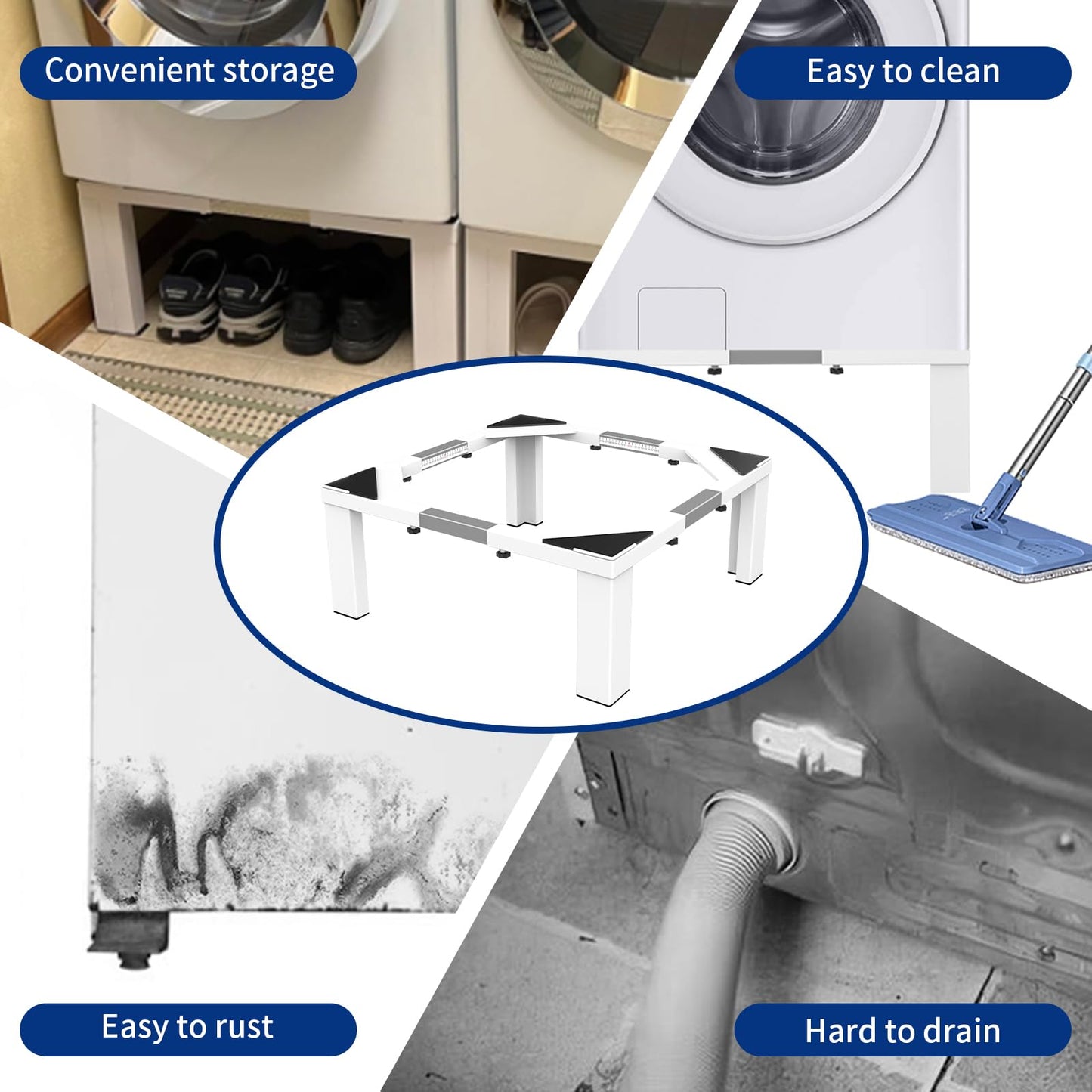 Convenient storage

Easy to clean

Easy to rust

Hard to drain