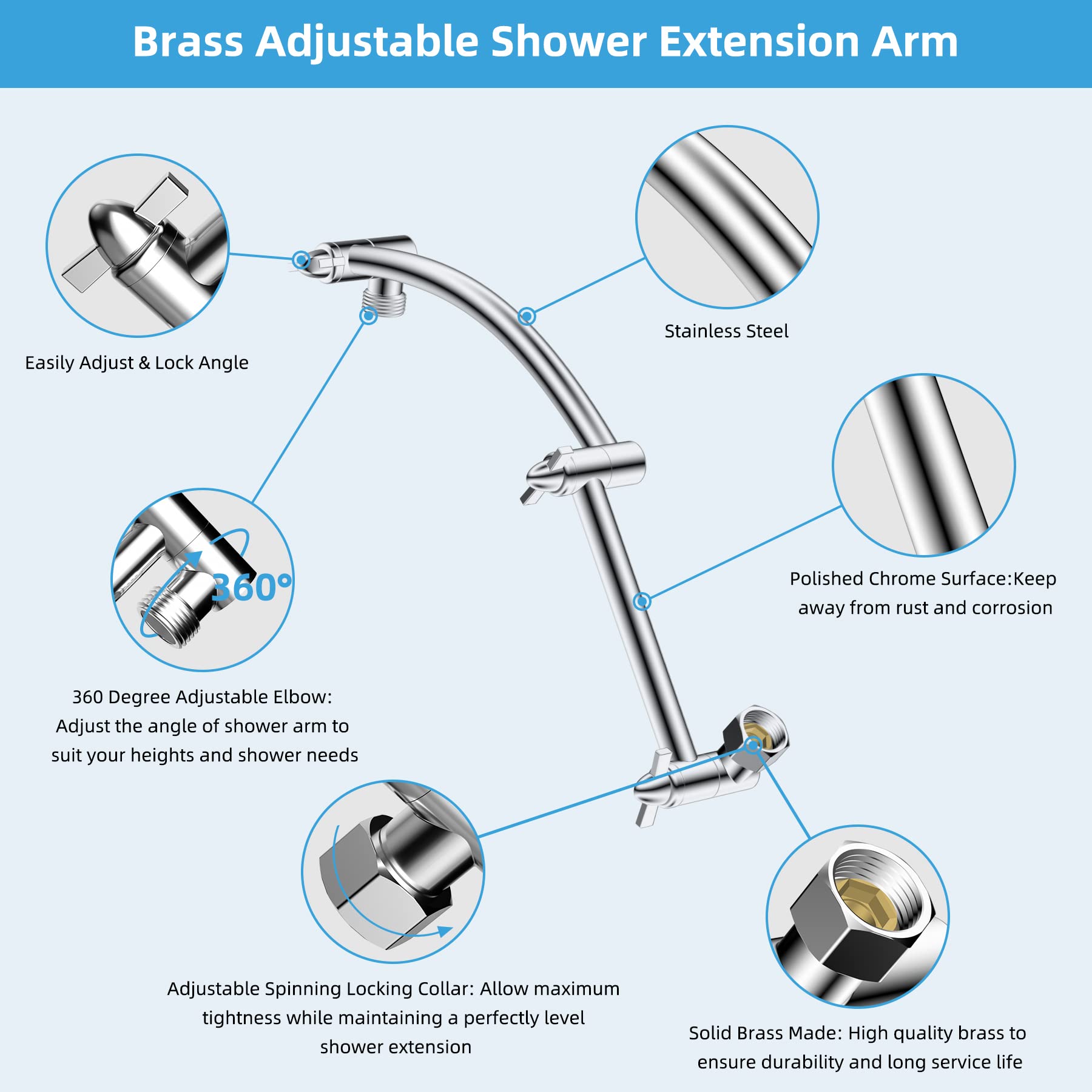 Brass Adjustable Shower Extension Arm

Easily Adjust & Lock Angle

Stainless Steel

360°

Polished Chrome Surface:Keep away from rust and corrosion

360 Degree Adjustable Elbow: Adjust the angle of shower arm to suit your heights and shower needs

Adjustable Spinning Locking Collar: Allow maximum tightness while maintaining a perfectly level shower extension

Solid Brass Made: High quality brass to ensure durability and long service life