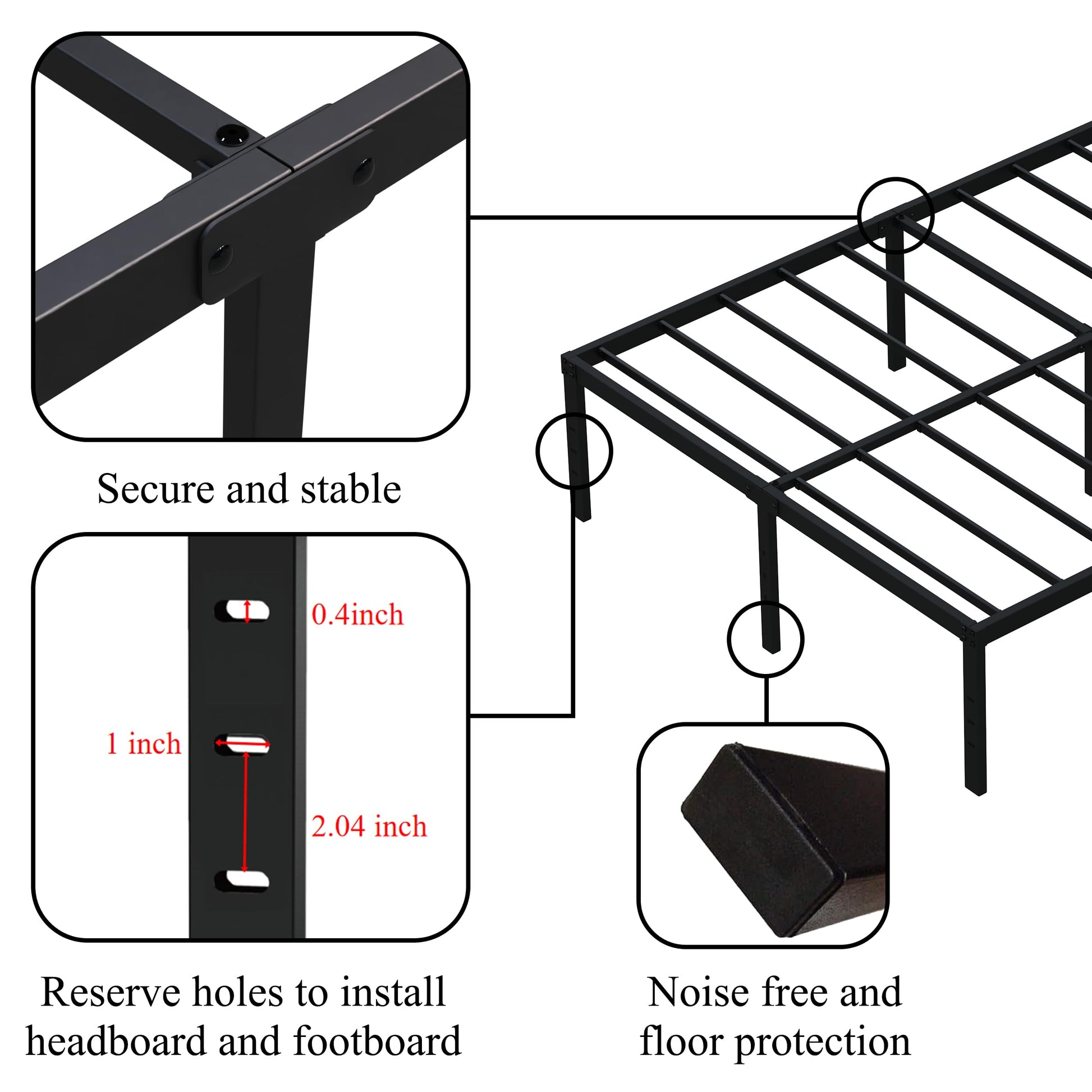 Secure and stable

0.4inch

1 inch

2.04 inch

Reserve holes to install headboard and footboard

Noise free and floor protection