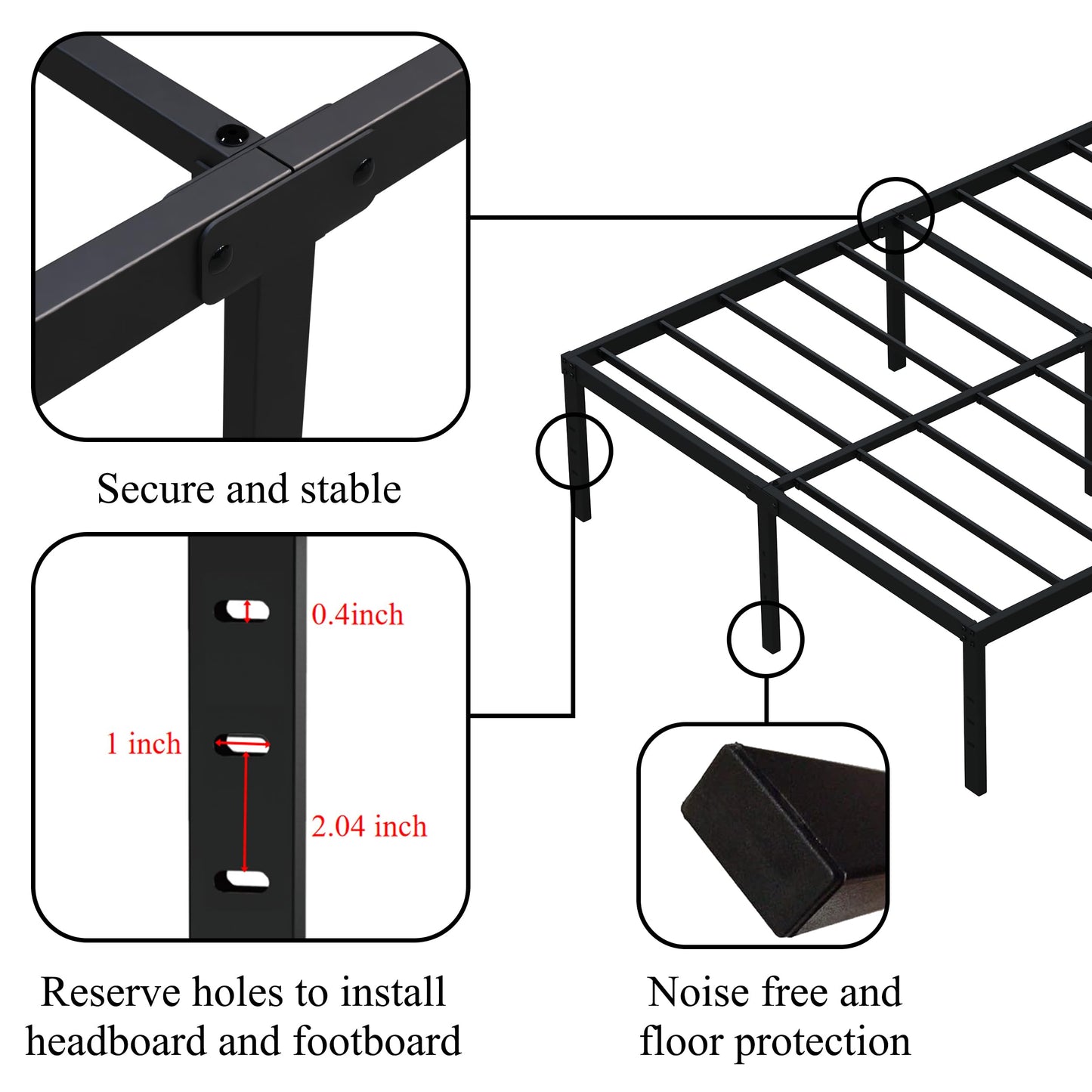 Secure and stable

0.4inch

1 inch

2.04 inch

Reserve holes to install headboard and footboard

Noise free and floor protection