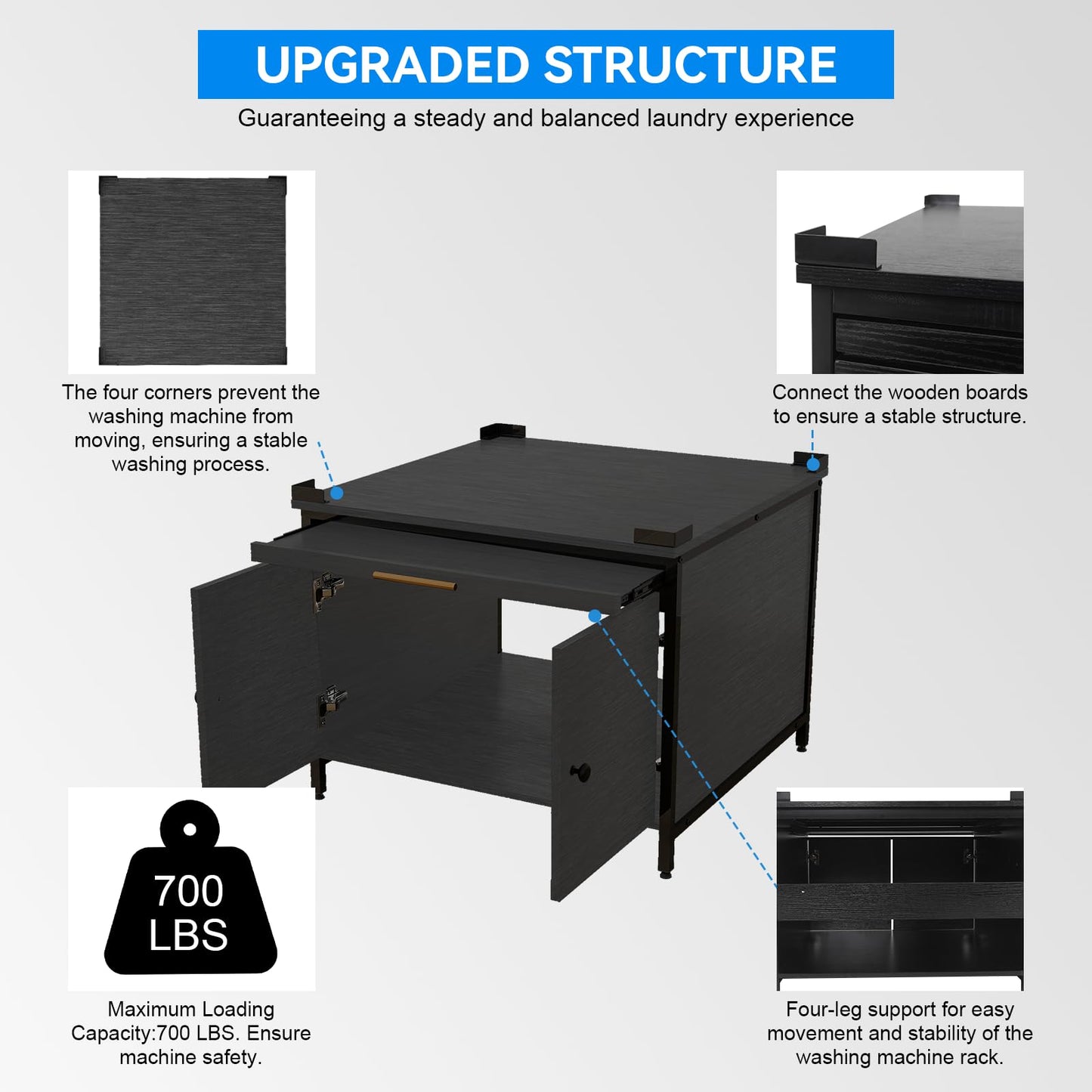 UPGRADED STRUCTURE

Guaranteeing a steady and balanced laundry experience

The four corners prevent the washing machine from moving, ensuring a stable washing process.

Connect the wooden boards to ensure a stable structure.

700 LBS

Maximum Loading Capacity:700 LBS. Ensure machine safety.

Four-leg support for easy movement and stability of the washing machine rack.