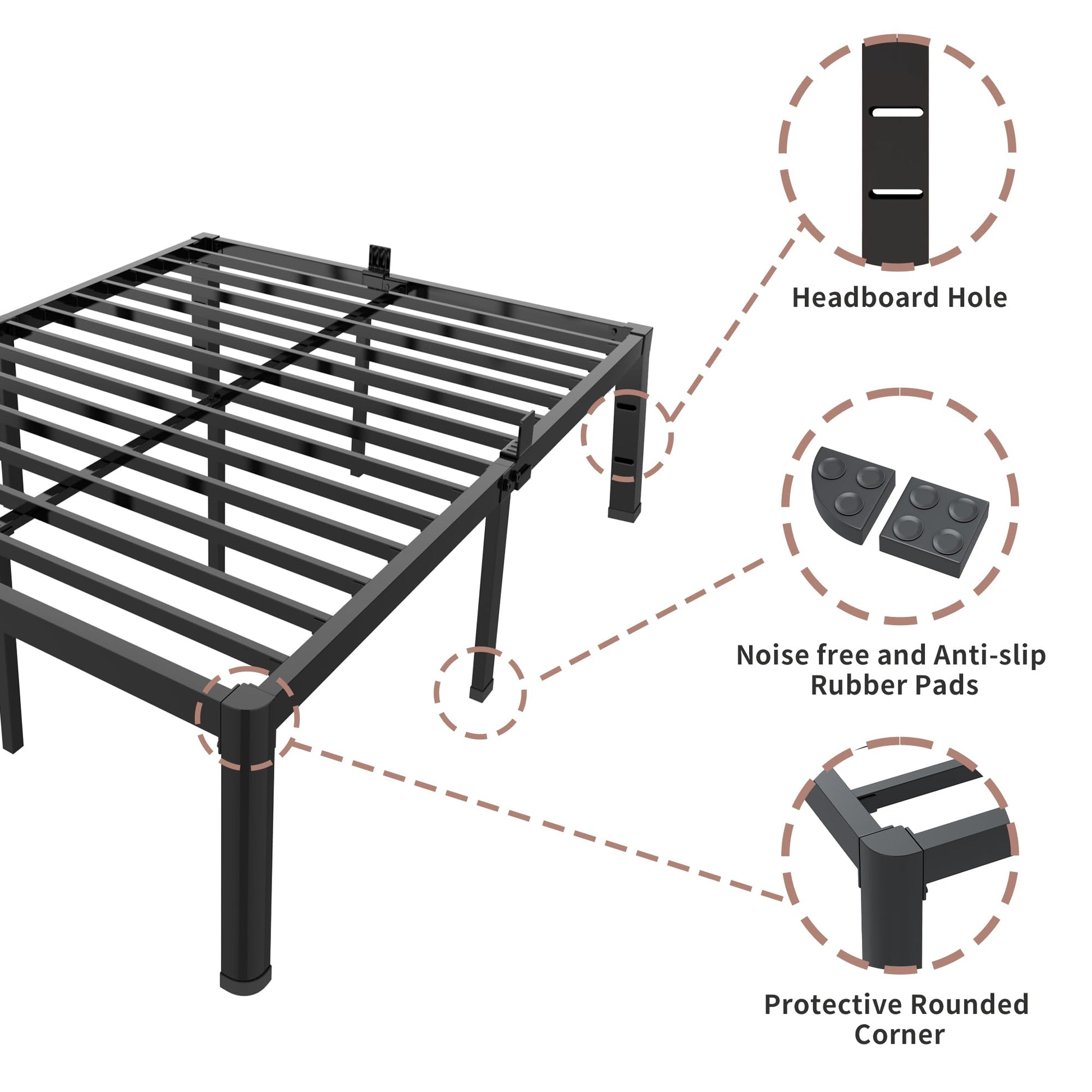 Headboard Hole

Noise free and Anti-slip Rubber Pads

Protective Rounded Corner