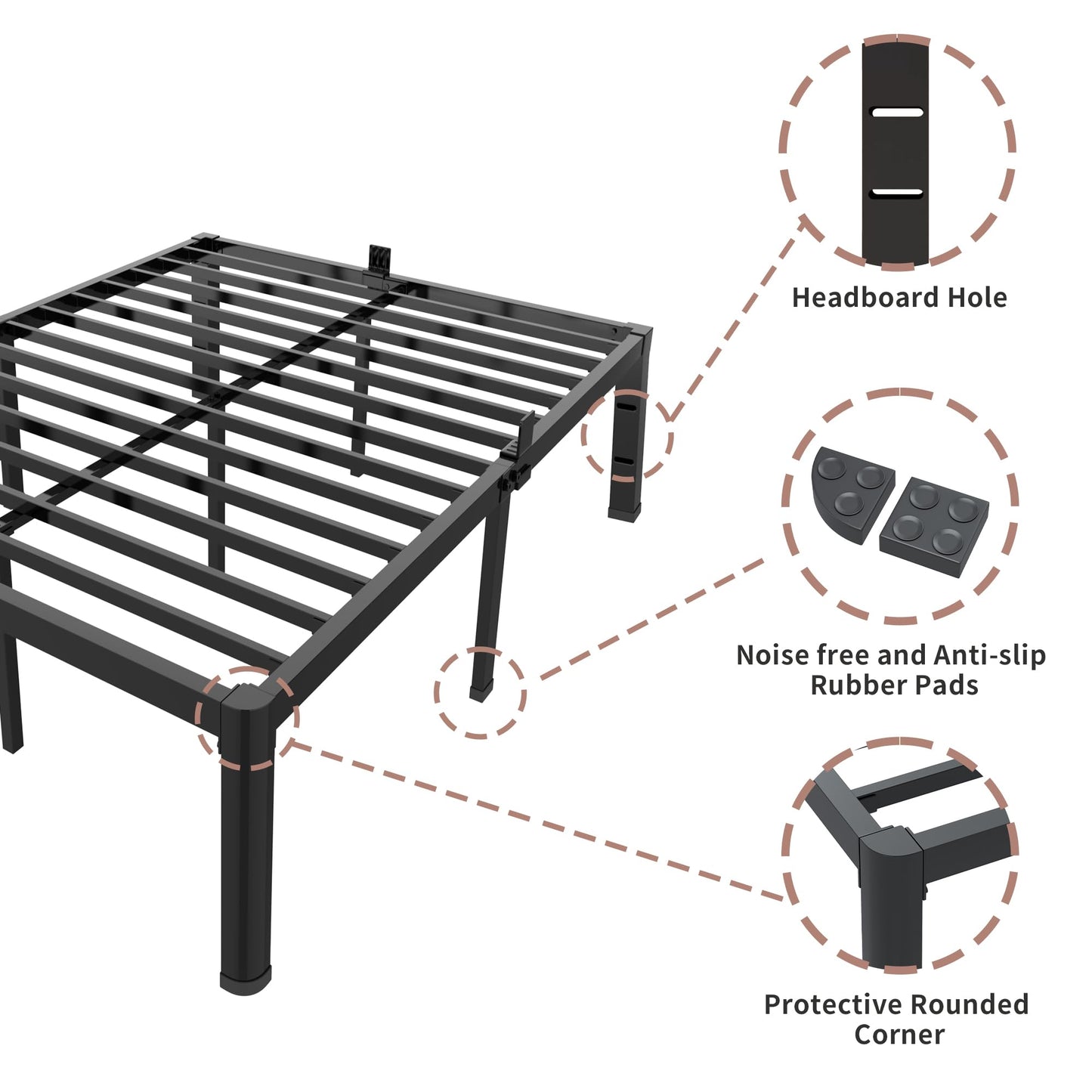 Headboard Hole

Noise free and Anti-slip Rubber Pads

Protective Rounded Corner