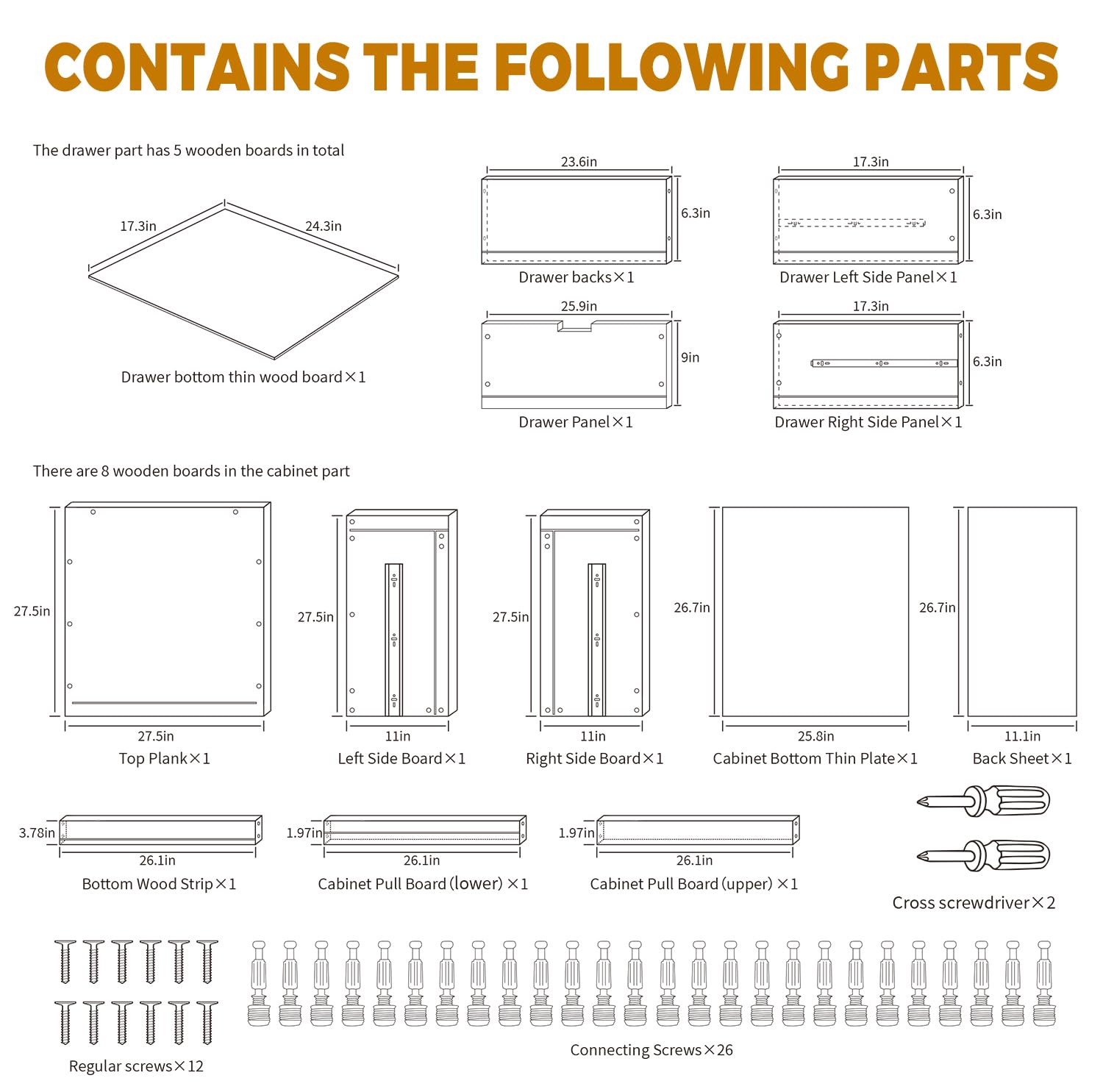 CONTAINS THE FOLLOWING PARTS

The drawer part has 5 wooden boards in total

17.3in
24.3in

Drawer bottom thin wood board×1

23.6in
6.3in
Drawer backs×1

17.3in
6.3in
Drawer Left Side Panel×1

25.9in
9in
Drawer Panel×1

17.3in
6.3in
Drawer Right Side Panel×1

There are 8 wooden boards in the cabinet part

27.5in
27.5in
Top Plank×1

27.5in
11in
Left Side Board×1

27.5in
11in
Right Side Board×1

26.7in
25.8in
Cabinet Bottom Thin Plate×1

26.7in
11.1in
Back Sheet×1

3.78in
26.1in
Bottom Wood Strip×1

1.97in
26.1in
Cabinet Pull Board (lower) ×1

1.97in
26.1in
Cabinet Pull Board (upper) ×1

Cross screwdriver×2

Regular screws×12

Connecting Screws×26