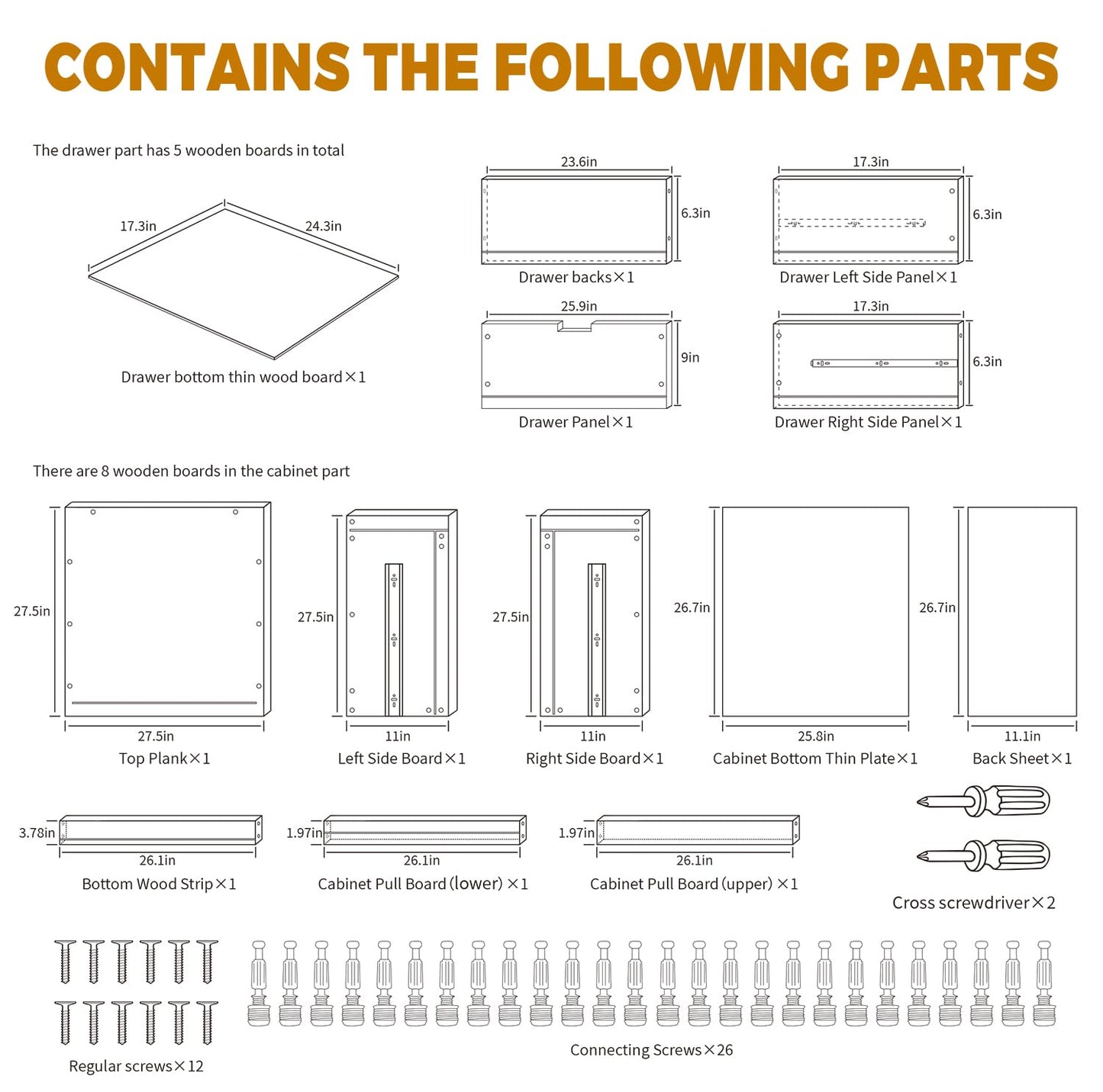 CONTAINS THE FOLLOWING PARTS

The drawer part has 5 wooden boards in total

17.3in
24.3in
Drawer bottom thin wood board×1

23.6in
6.3in
Drawer backs×1

17.3in
6.3in
Drawer Left Side Panel×1

25.9in
9in
Drawer Panel×1

17.3in
6.3in
Drawer Right Side Panel×1

There are 8 wooden boards in the cabinet part

27.5in
27.5in
Top Plank×1

27.5in
11in
Left Side Board×1

27.5in
11in
Right Side Board×1

26.7in
25.8in
Cabinet Bottom Thin Plate×1

26.7in
11.1in
Back Sheet×1

3.78in
26.1in
Bottom Wood Strip×1

1.97in
26.1in
Cabinet Pull Board (lower) ×1

1.97in
26.1in
Cabinet Pull Board (upper) ×1

Cross screwdriver×2

Regular screws×12

Connecting Screws×26