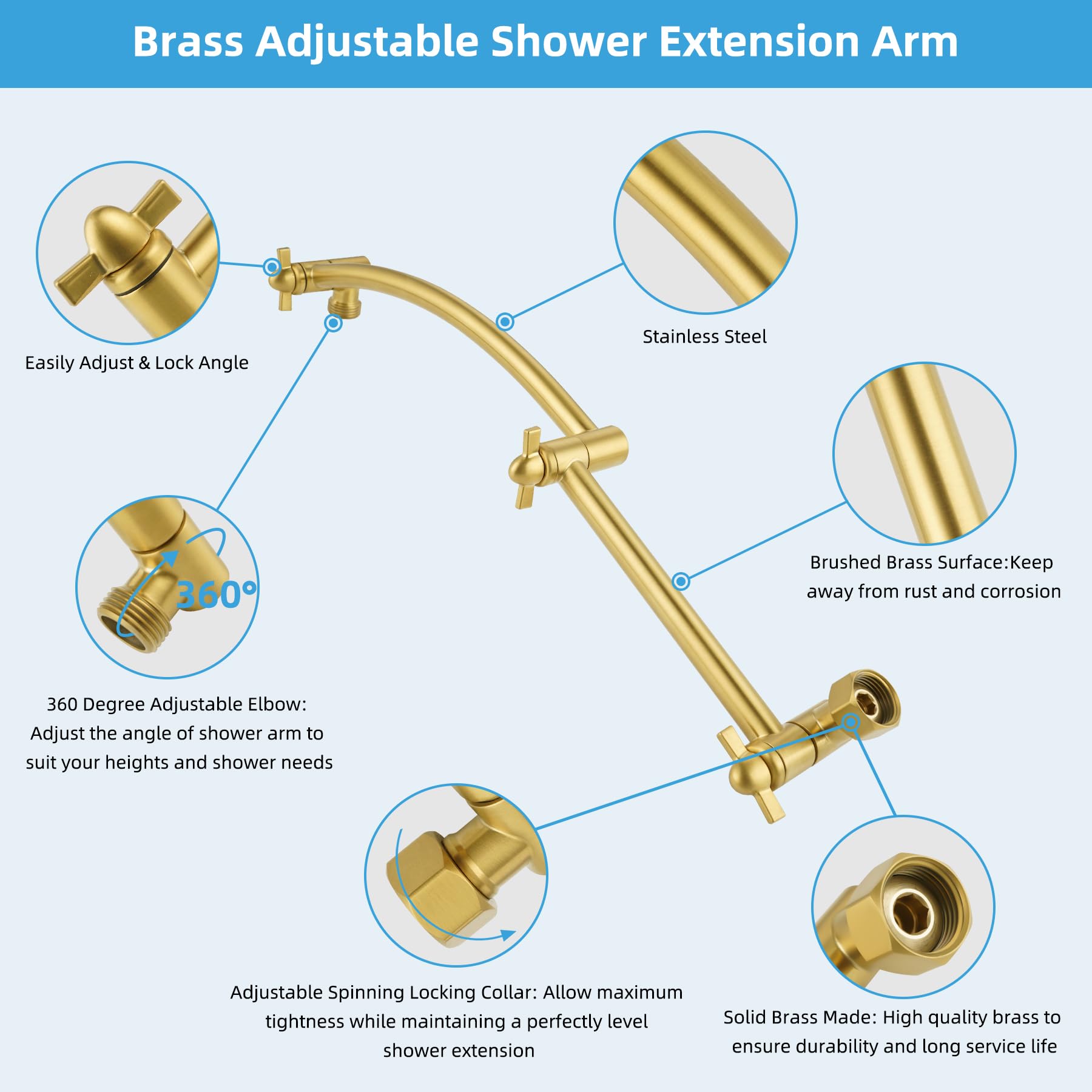 Brass Adjustable Shower Extension Arm

Easily Adjust & Lock Angle

Stainless Steel

Brushed Brass Surface:Keep away from rust and corrosion

360°

360 Degree Adjustable Elbow: Adjust the angle of shower arm to suit your heights and shower needs

Adjustable Spinning Locking Collar: Allow maximum tightness while maintaining a perfectly level shower extension

Solid Brass Made: High quality brass to ensure durability and long service life