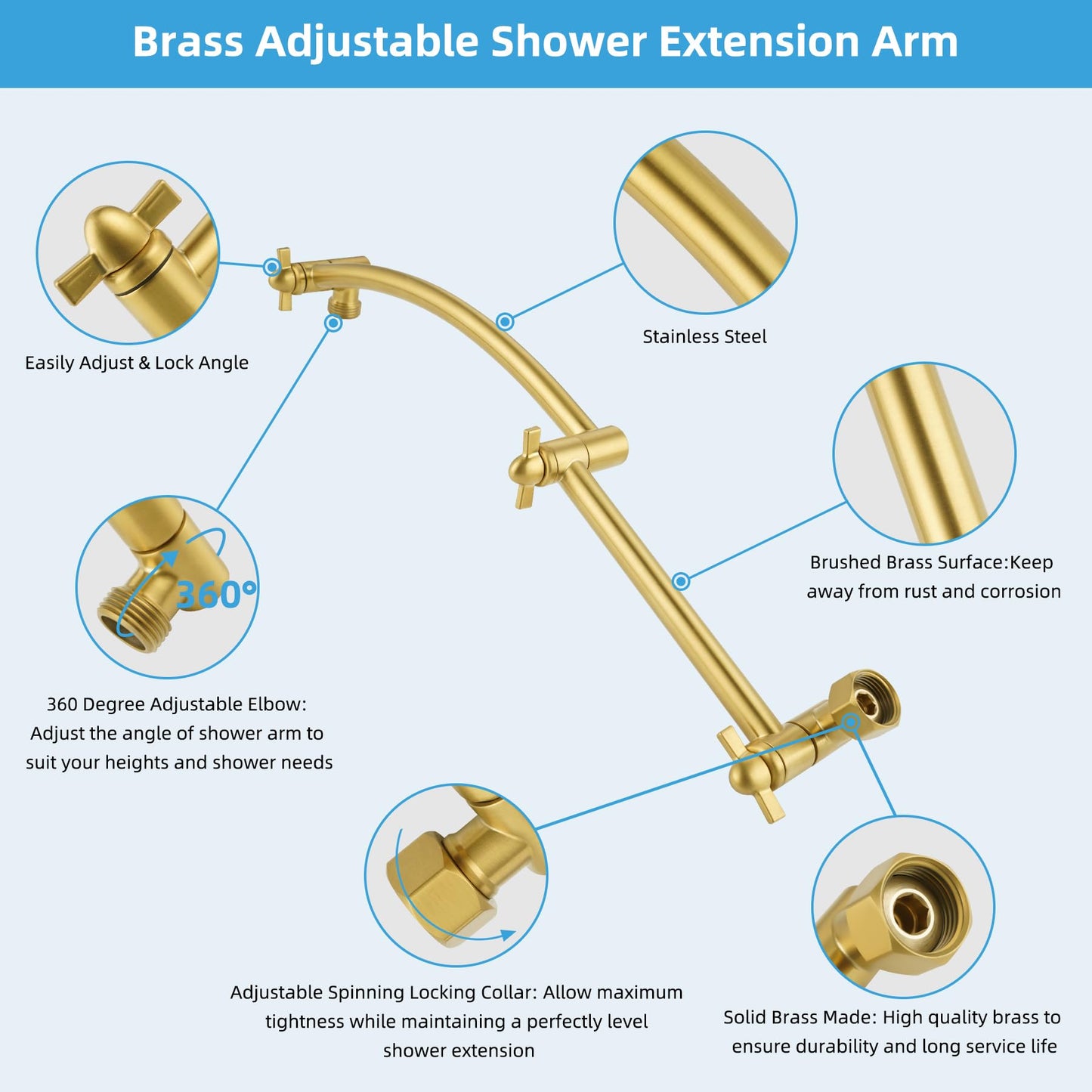 Brass Adjustable Shower Extension Arm

Easily Adjust & Lock Angle

Stainless Steel

Brushed Brass Surface:Keep away from rust and corrosion

360°

360 Degree Adjustable Elbow: Adjust the angle of shower arm to suit your heights and shower needs

Adjustable Spinning Locking Collar: Allow maximum tightness while maintaining a perfectly level shower extension

Solid Brass Made: High quality brass to ensure durability and long service life