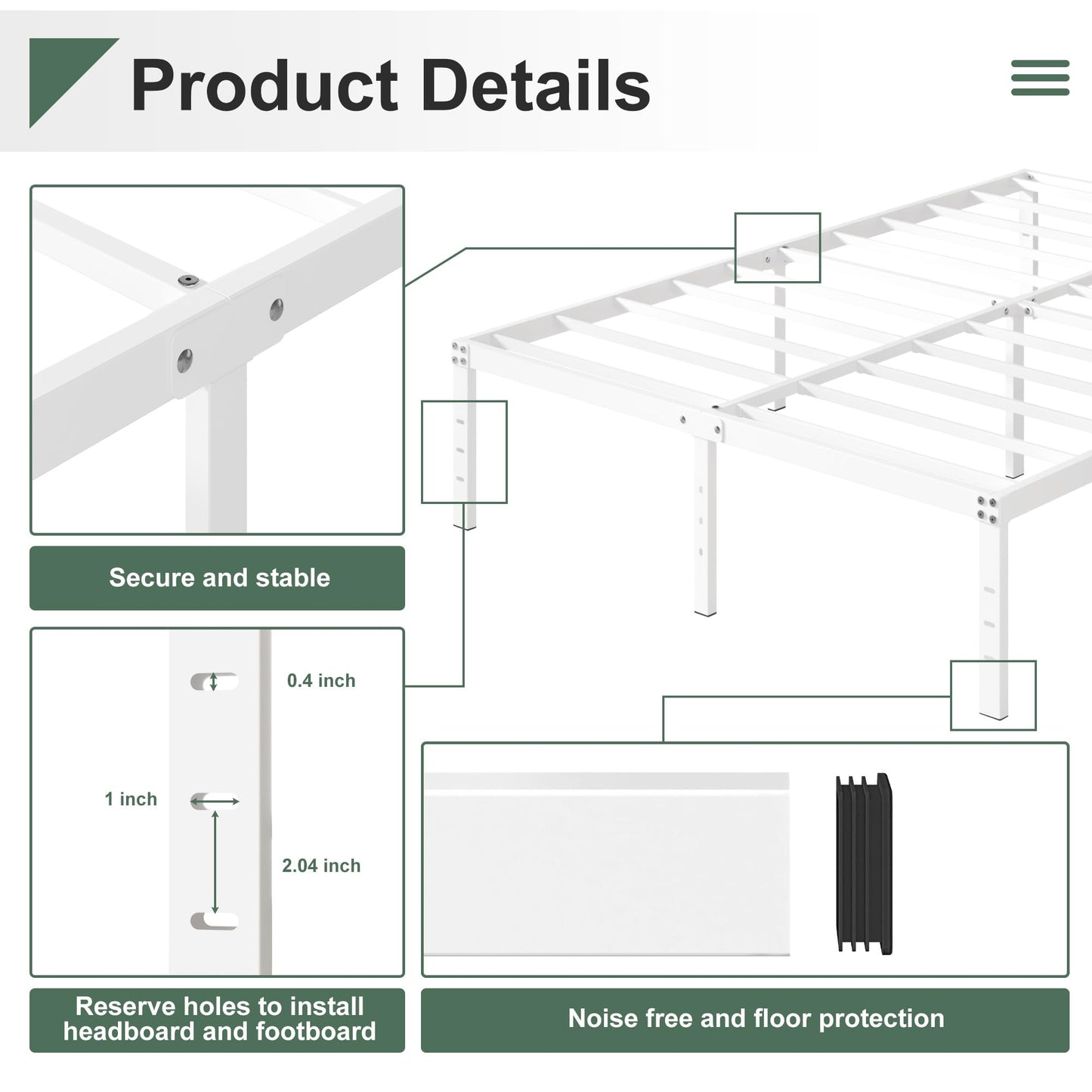 Product Details

Secure and stable

0.4 inch

1 inch

2.04 inch

Reserve holes to install headboard and footboard

Noise free and floor protection