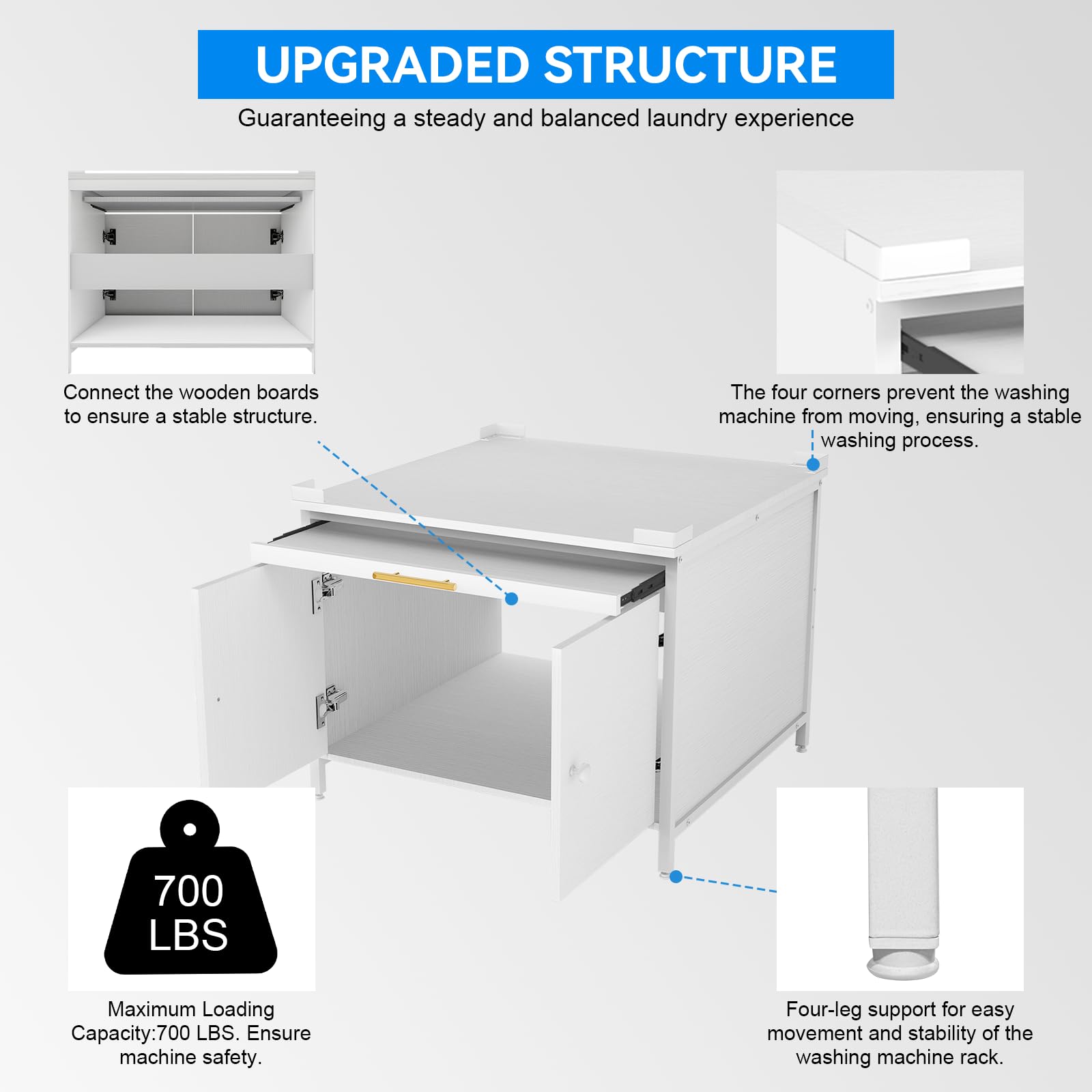 UPGRADED STRUCTURE

Guaranteeing a steady and balanced laundry experience

Connect the wooden boards to ensure a stable structure.

The four corners prevent the washing machine from moving, ensuring a stable washing process.

700 LBS

Maximum Loading Capacity:700 LBS. Ensure machine safety.

Four-leg support for easy movement and stability of the washing machine rack.