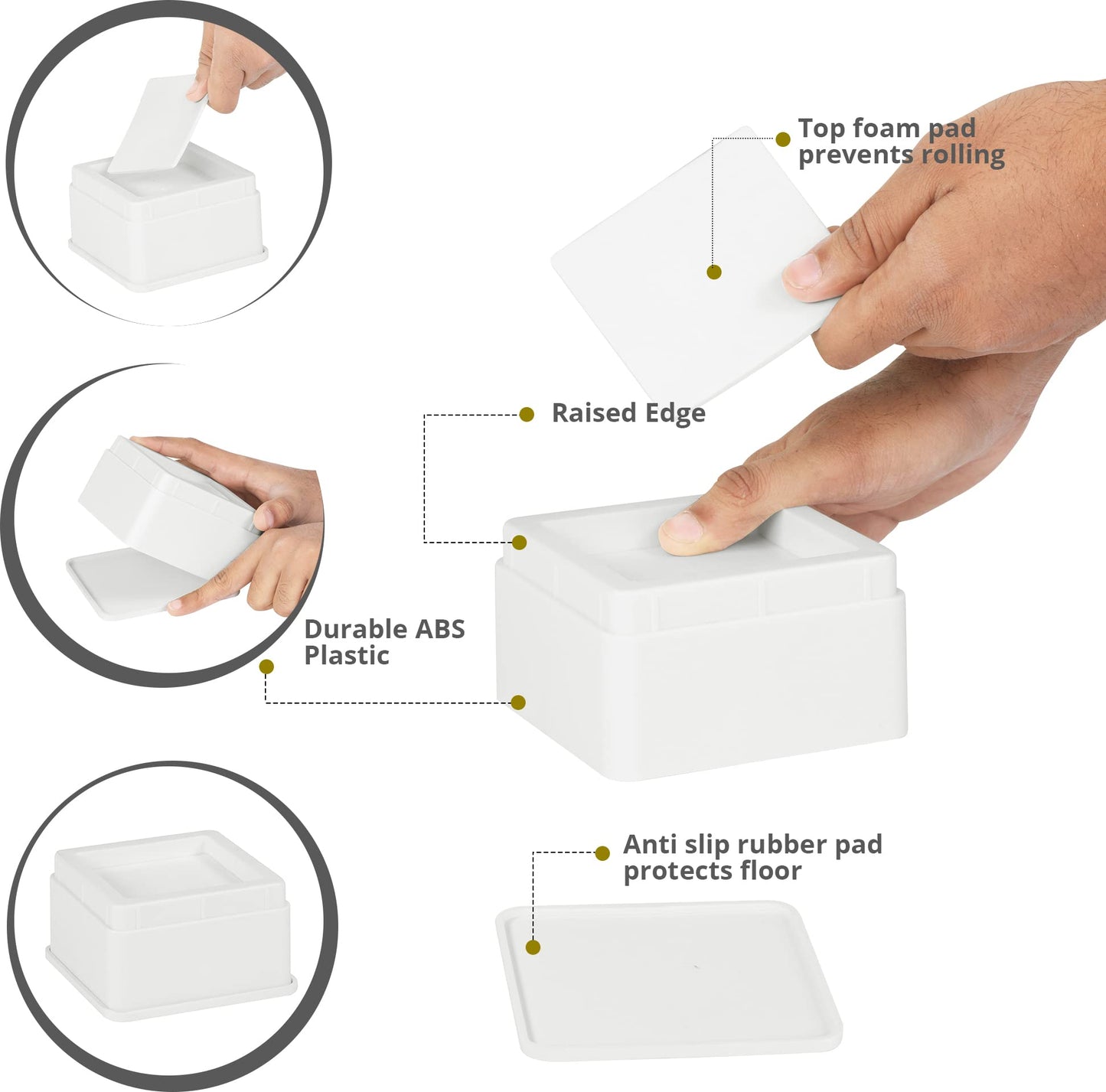 Top foam pad prevents rolling

Raised Edge

Durable ABS Plastic

Anti slip rubber pad protects floor