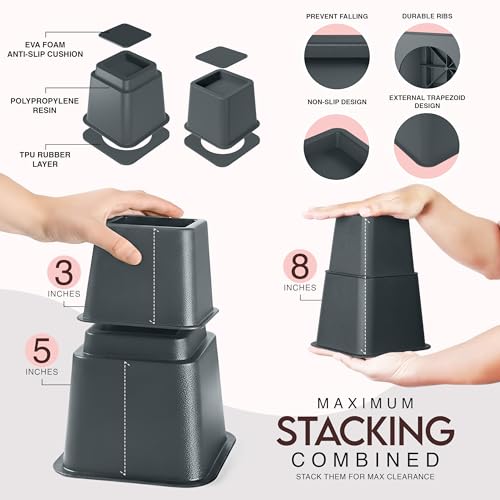 EVA FOAM
ANTI-SLIP CUSHION

POLYPROPYLENE
RESIN

TPU RUBBER
LAYER

PREVENT FALLING

DURABLE RIBS

NON-SLIP DESIGN

EXTERNAL TRAPEZOID
DESIGN

3
INCHES

5
INCHES

8
INCHES

MAXIMUM
STACKING
COMBINED
STACK THEM FOR MAX CLEARANCE