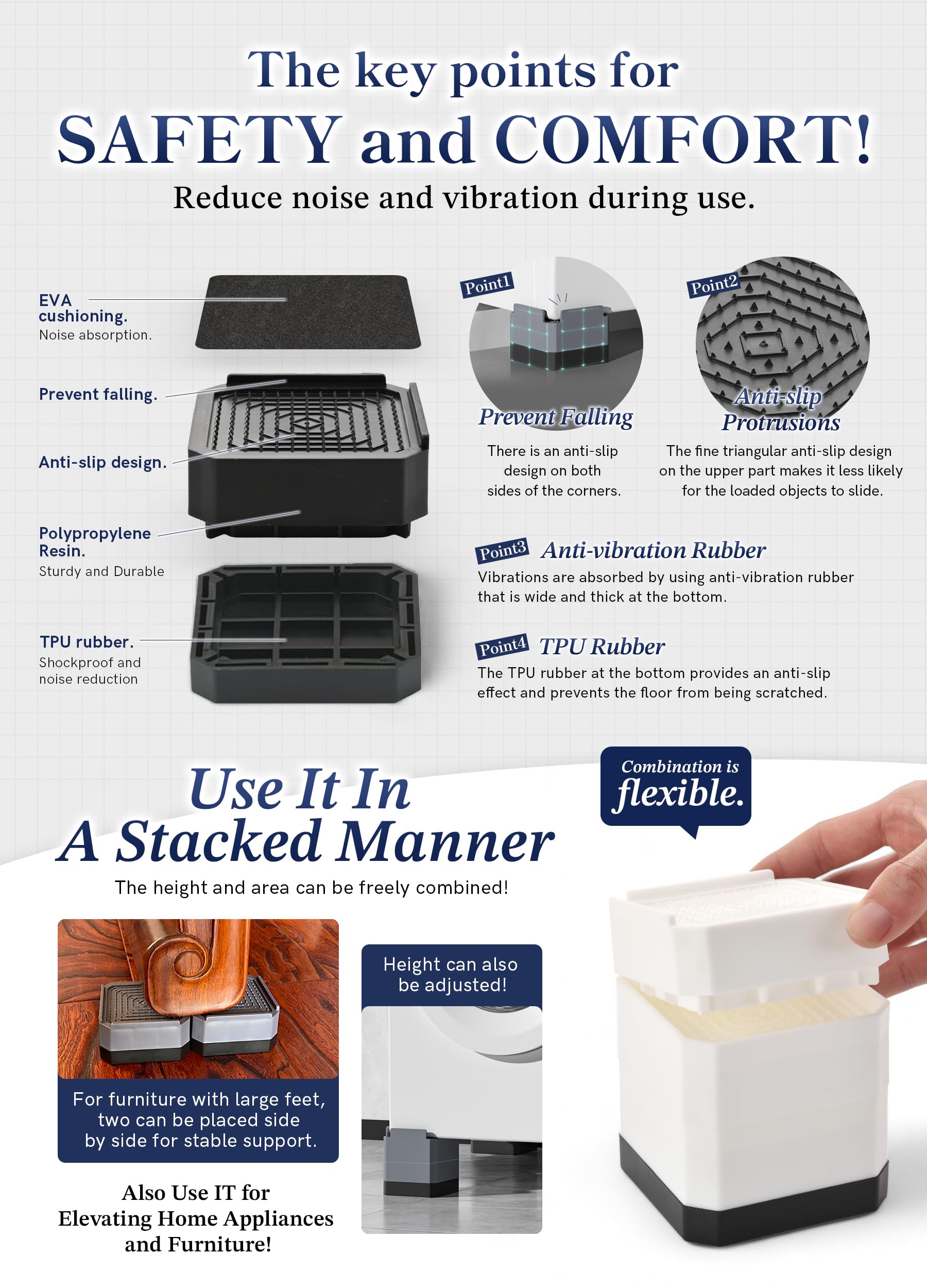 The key points for
SAFETY and COMFORT!
Reduce noise and vibration during use.

EVA cushioning.
Noise absorption.

Prevent falling.

Anti-slip design.

Polypropylene Resin.
Sturdy and Durable

TPU rubber.
Shockproof and noise reduction

Point1
Prevent Falling
There is an anti-slip design on both sides of the corners.

Point2
Anti-slip Protrusions
The fine triangular anti-slip design on the upper part makes it less likely for the loaded objects to slide.

Point3 Anti-vibration Rubber
Vibrations are absorbed by using anti-vibration rubber that is wide and thick at the bottom.

Point4 TPU Rubber
The TPU rubber at the bottom provides an anti-slip effect and prevents the floor from being scratched.

Use It In
A Stacked Manner
The height and area can be freely combined!

Combination is flexible.

For furniture with large feet, two can be placed side by side for stable support.

Height can also be adjusted!

Also Use IT for Elevating Home Appliances and Furniture!