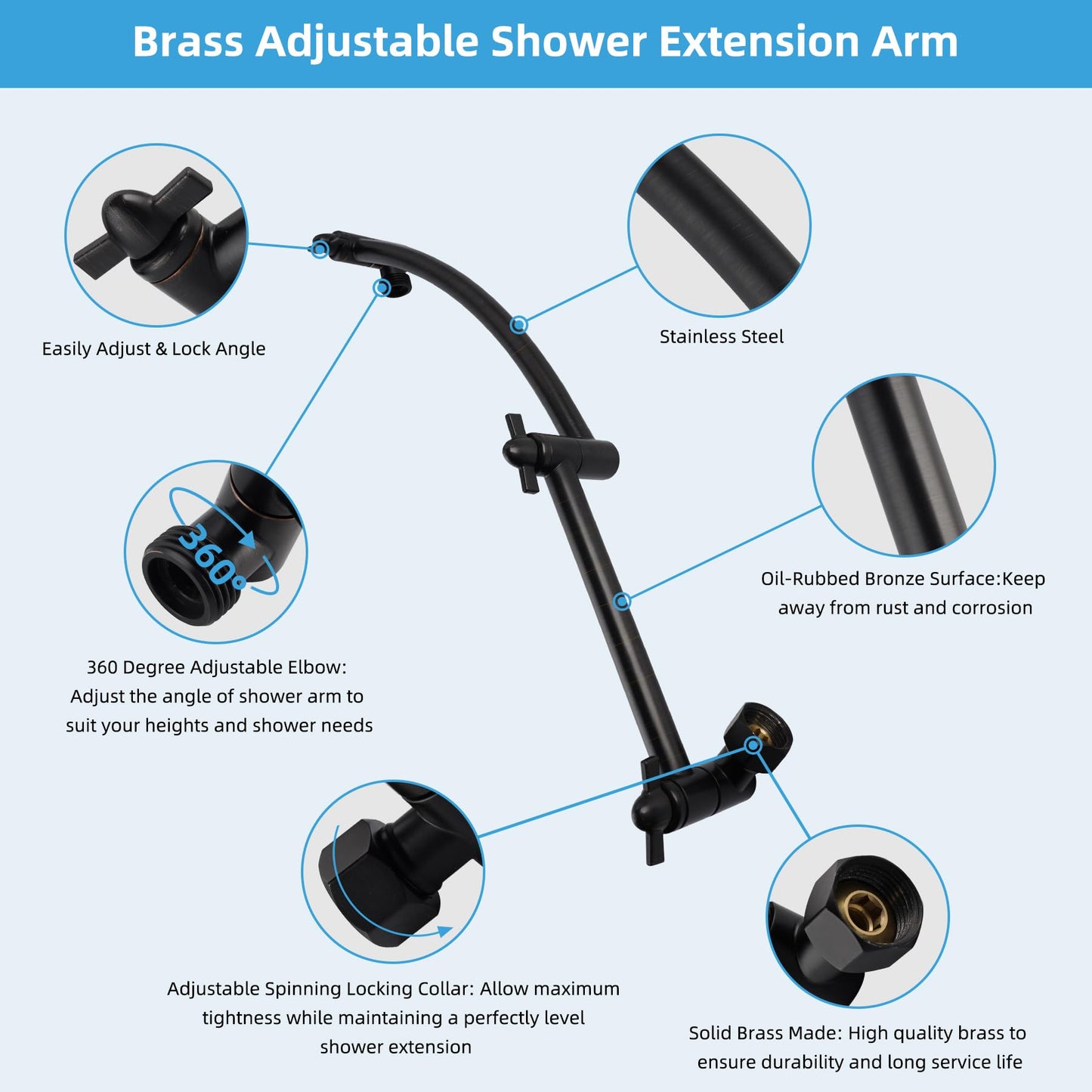 Brass Adjustable Shower Extension Arm

Easily Adjust & Lock Angle

Stainless Steel

360°

Oil-Rubbed Bronze Surface:Keep away from rust and corrosion

360 Degree Adjustable Elbow: Adjust the angle of shower arm to suit your heights and shower needs

Adjustable Spinning Locking Collar: Allow maximum tightness while maintaining a perfectly level shower extension

Solid Brass Made: High quality brass to ensure durability and long service life