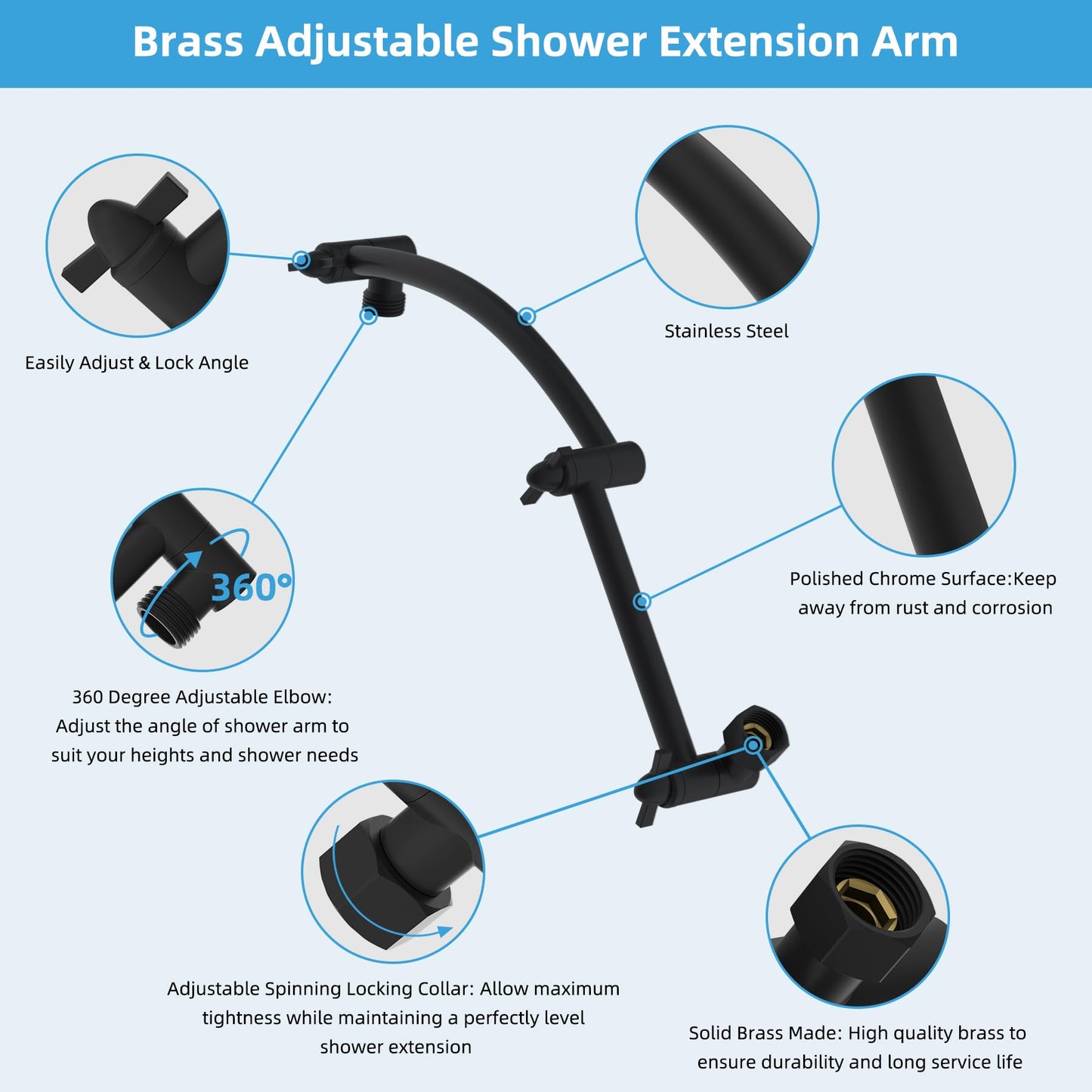 Brass Adjustable Shower Extension Arm

Easily Adjust & Lock Angle

Stainless Steel

Polished Chrome Surface:Keep away from rust and corrosion

360°

360 Degree Adjustable Elbow: Adjust the angle of shower arm to suit your heights and shower needs

Adjustable Spinning Locking Collar: Allow maximum tightness while maintaining a perfectly level shower extension

Solid Brass Made: High quality brass to ensure durability and long service life